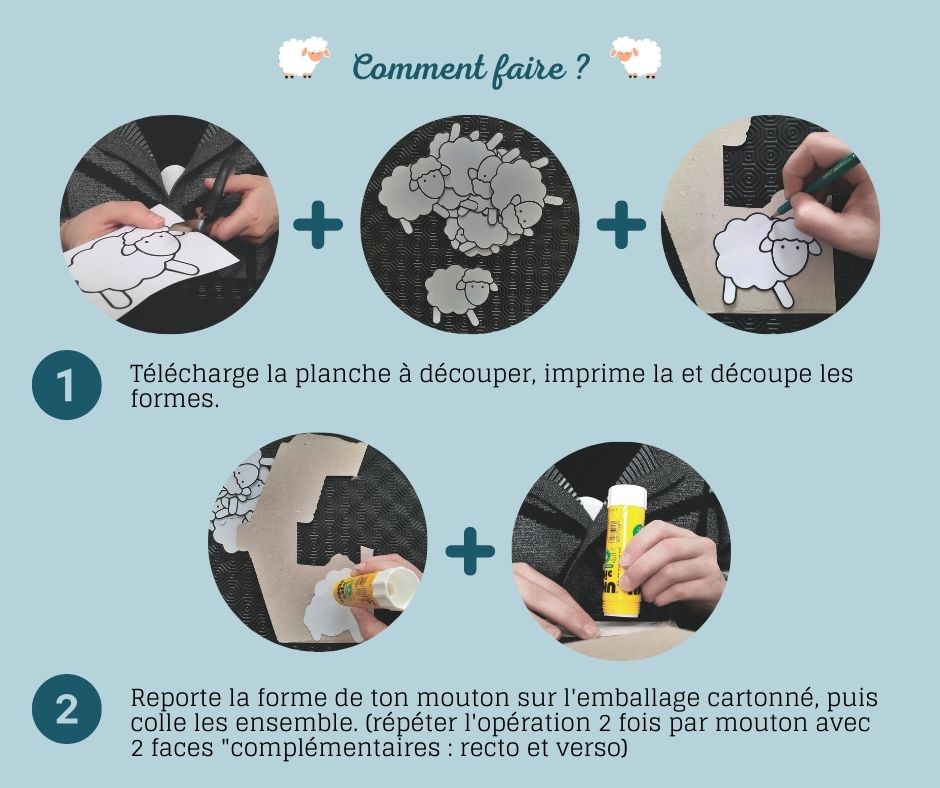 Comment faire ?

1

Télécharge la planche à découper, imprime la et découpe les formes.

2

Reporte la forme de ton mouton sur l'emballage cartonné, puis colle les ensemble. (répéter l'opération 2 fois par mouton avec 2 faces "complémentaires : recto et verso)