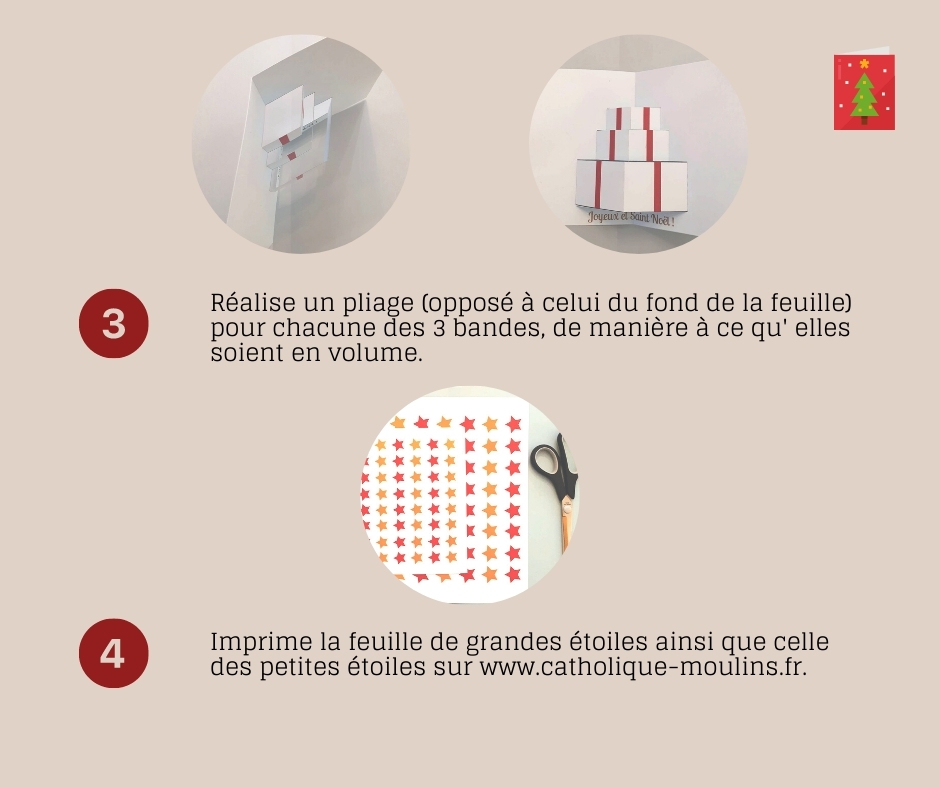 Joyeux et Saint Noël !

3

Réalise un pliage (opposé à celui du fond de la feuille) pour chacune des 3 bandes, de manière à ce qu' elles soient en volume.

4

Imprime la feuille de grandes étoiles ainsi que celle des petites étoiles sur www.catholique-moulins.fr.