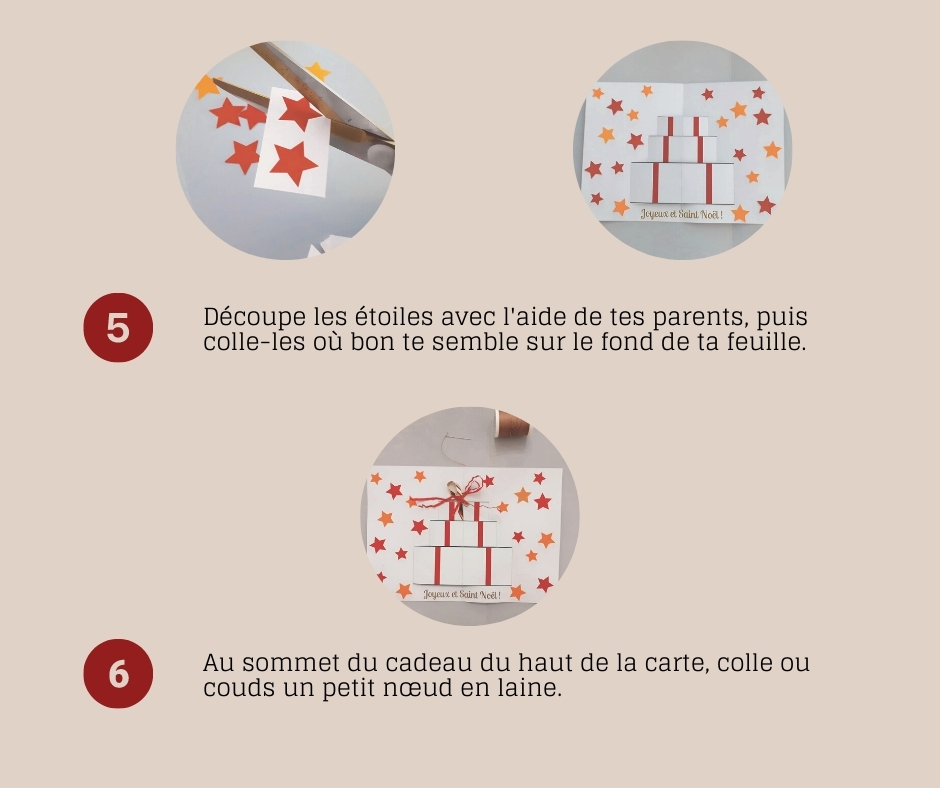 Joyeux et Saint Noël !

5

Découpe les étoiles avec l'aide de tes parents, puis colle-les où bon te semble sur le fond de ta feuille.

Joyeux et Saint Noël !

6

Au sommet du cadeau du haut de la carte, colle ou couds un petit nœud en laine.